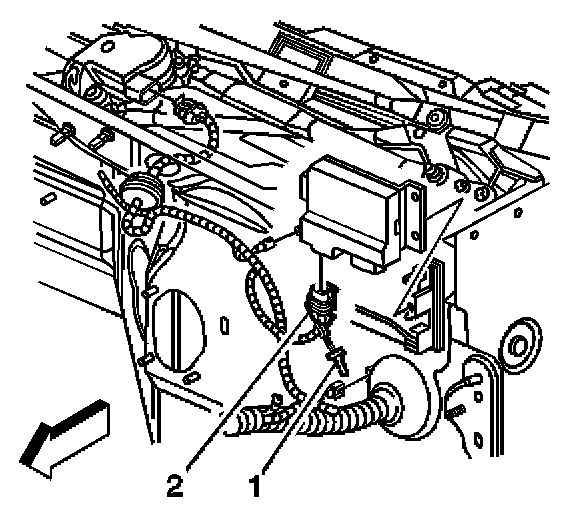 2 1