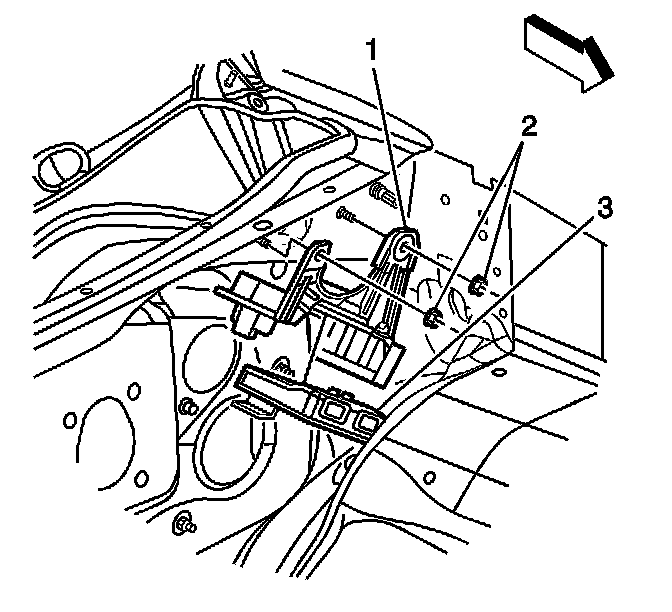 1
2
3