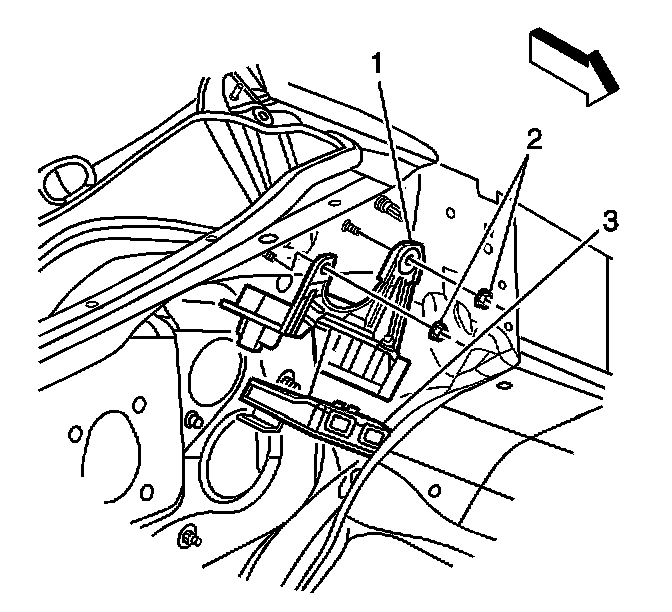 1
2
3