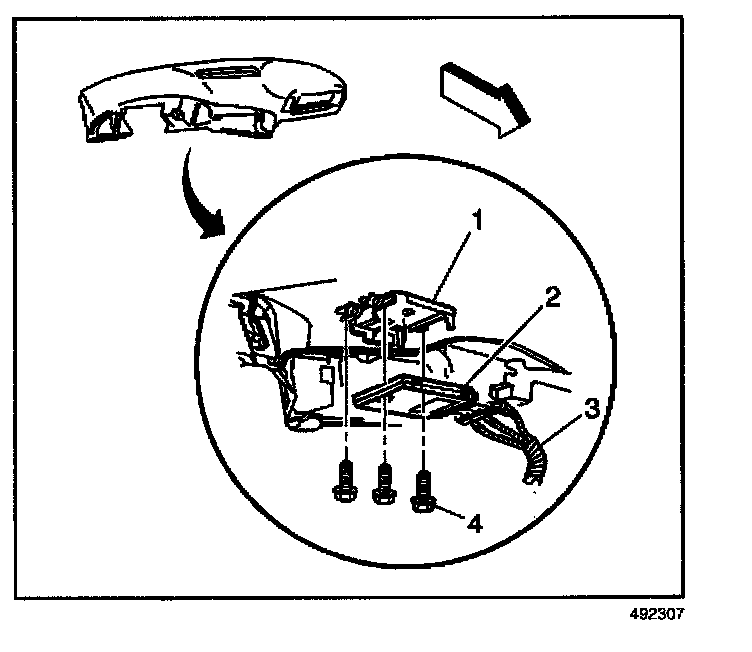 1
2
3
4
492307