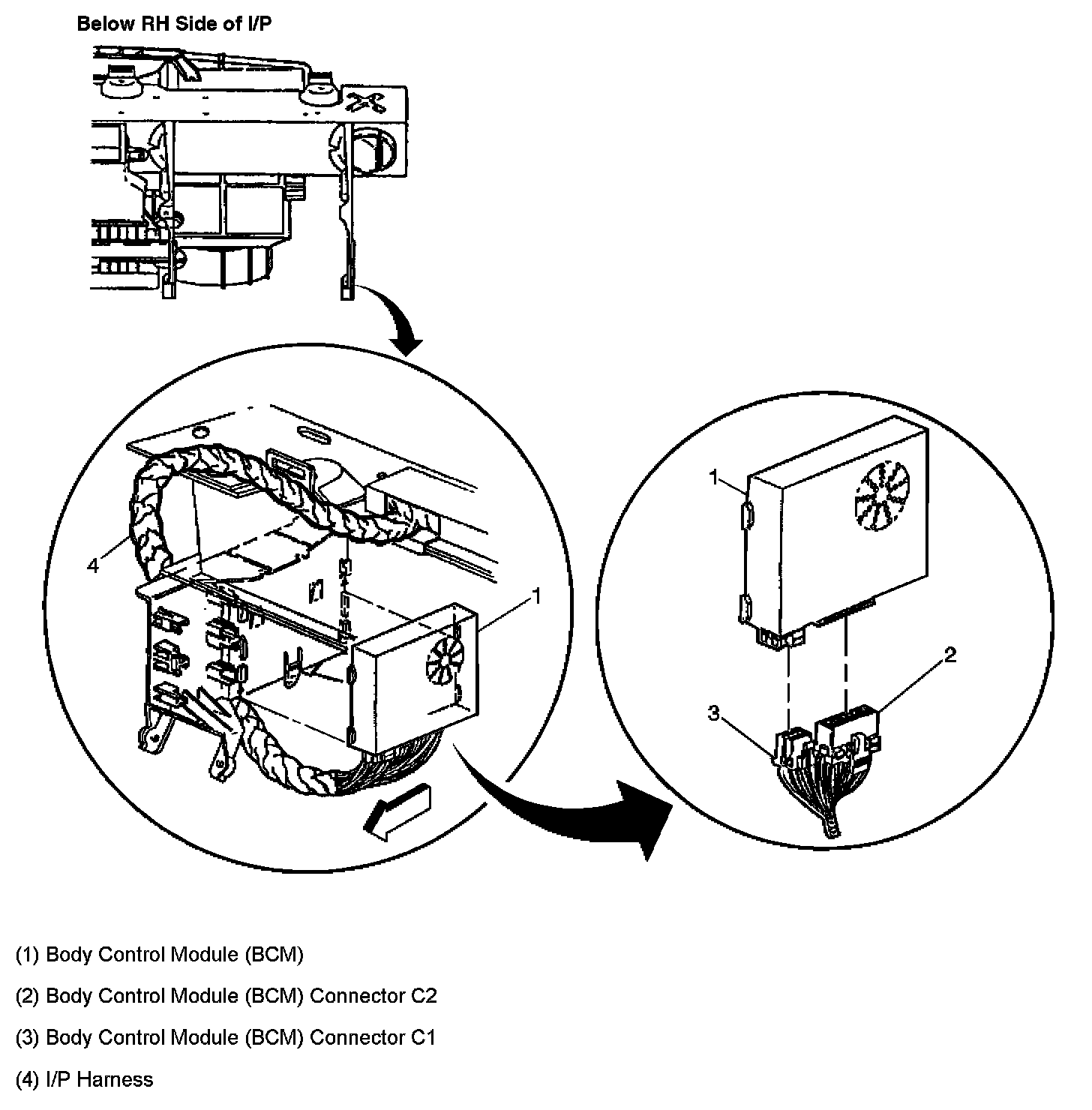 Below RH Side of I/P

4

1

1

2

3

(1) Body Control Module (BCM)

(2) Body Control Module (BCM) Connector C2

(3) Body Control Module (BCM) Connector C1

(4) I/P Harness