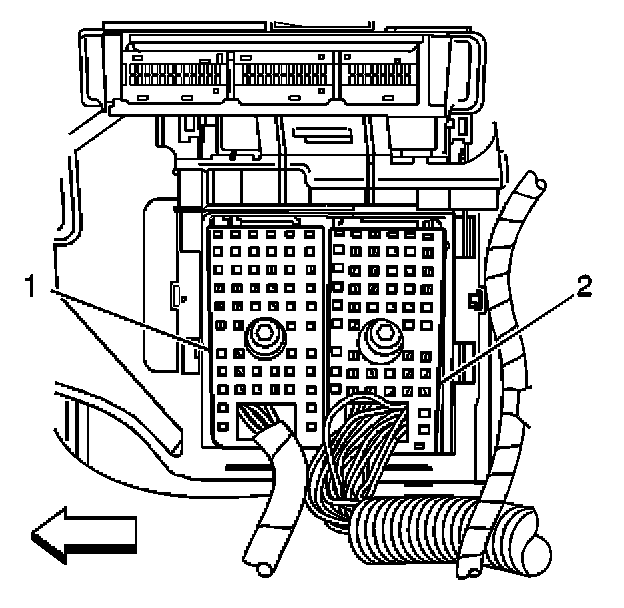 1
2