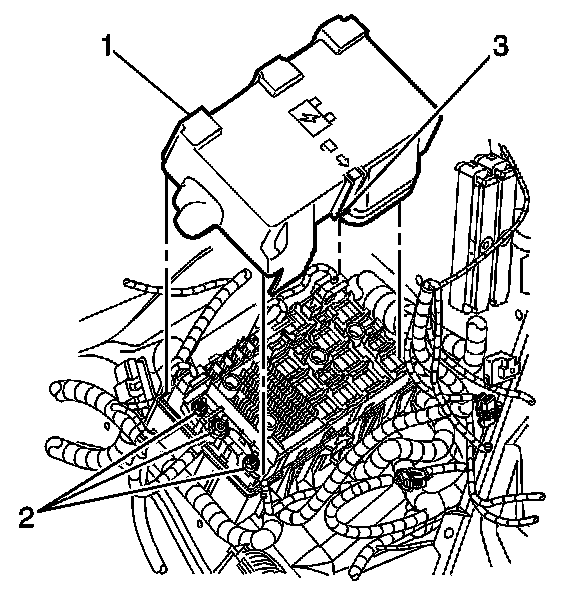 1
3
2