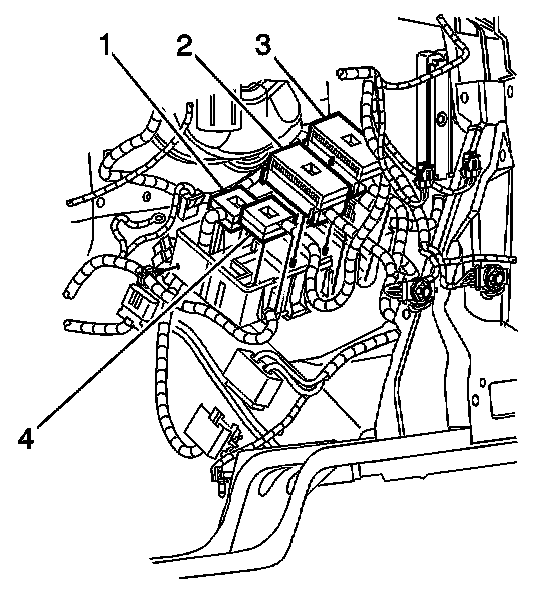 1
2
3
4