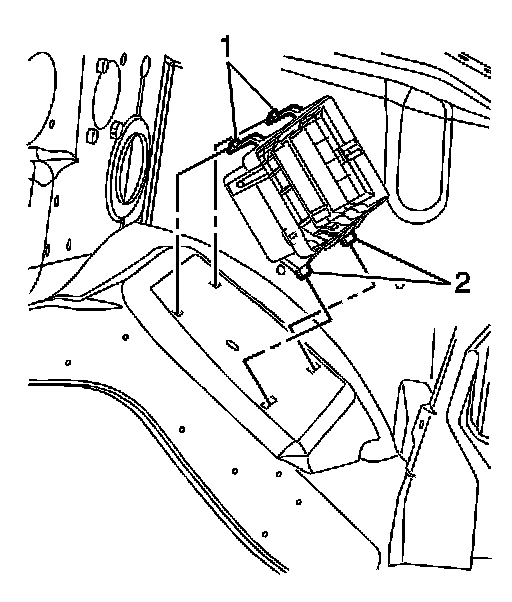 1
2