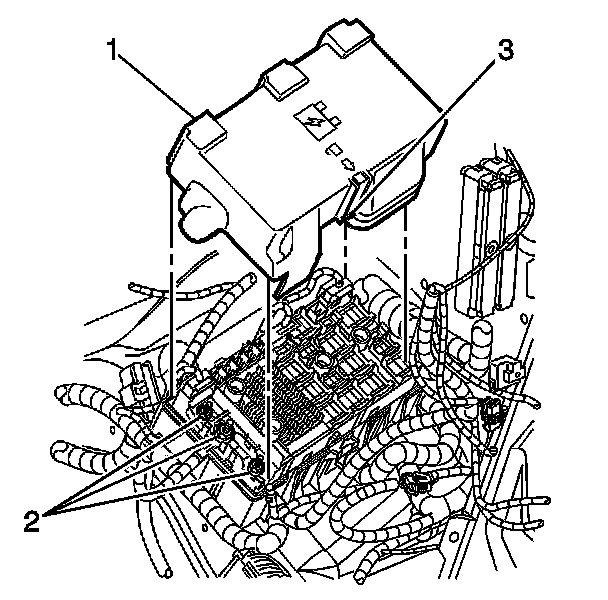 1
3
2