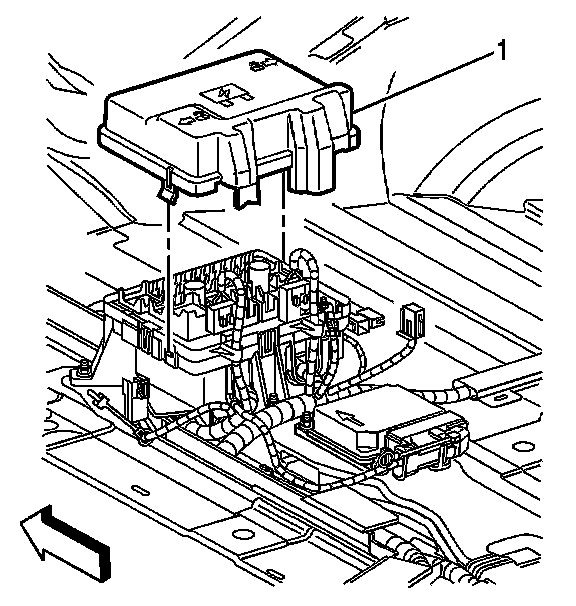 1