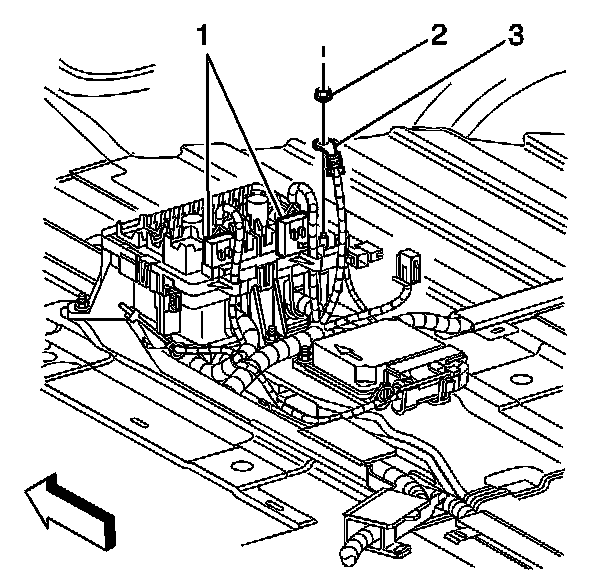 1
2
3