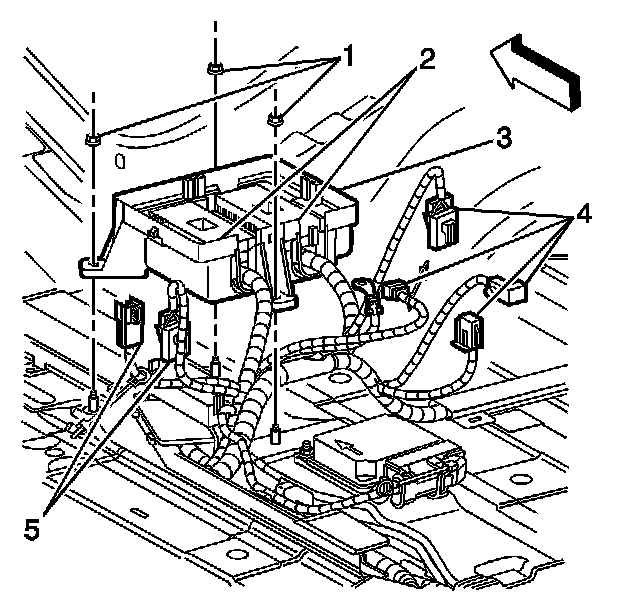 1
2
3
4
5