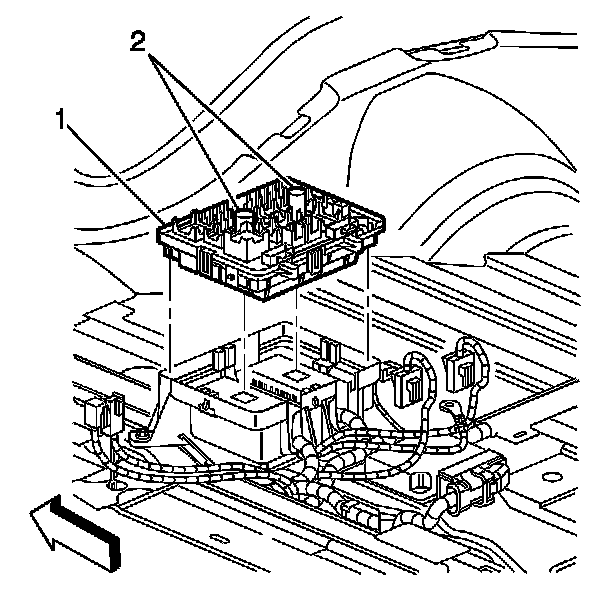 2
1