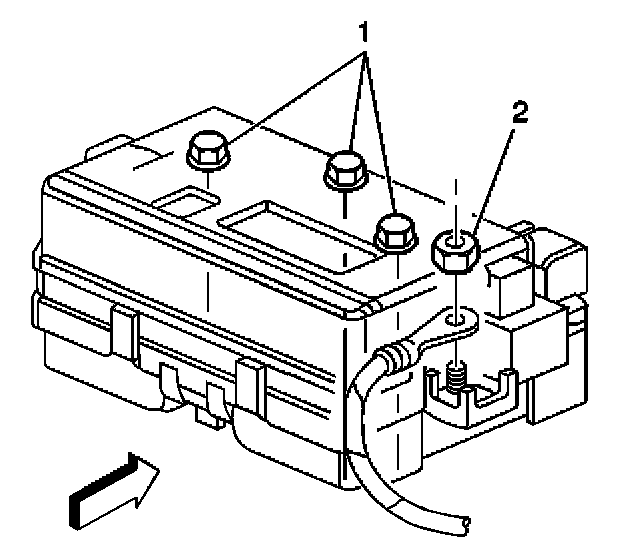 1

2