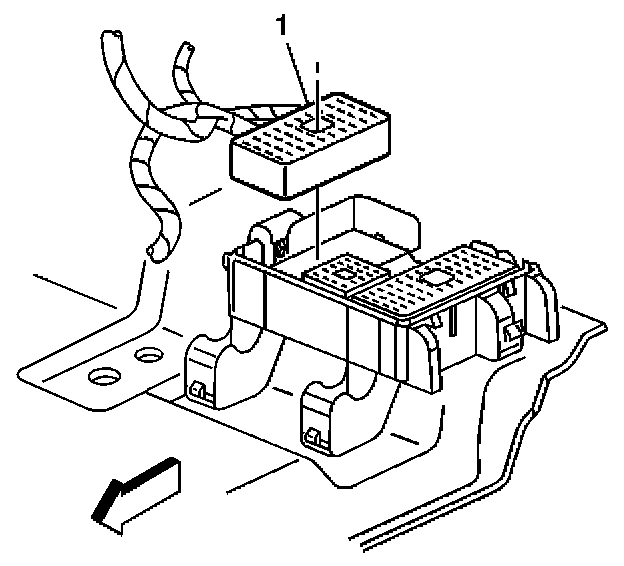 1