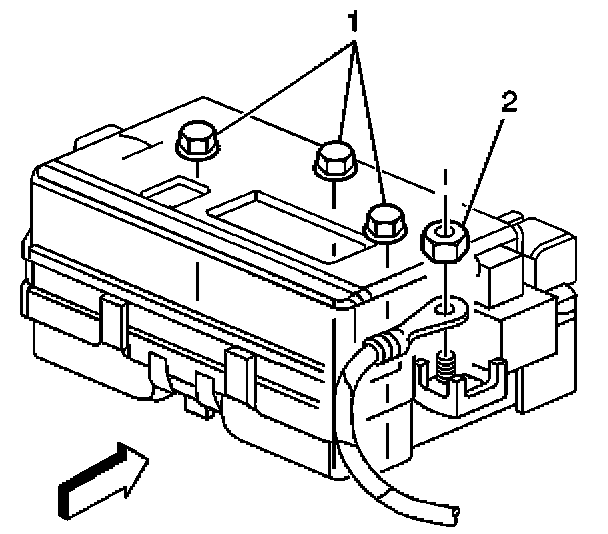 1
2