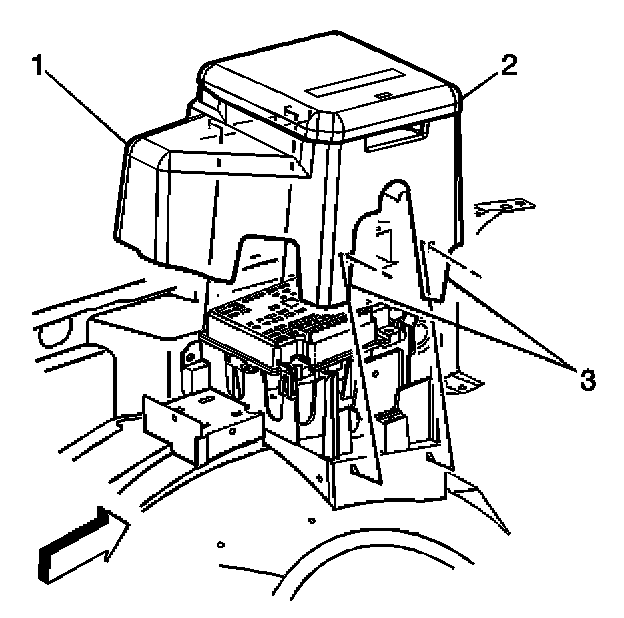 1
2
3