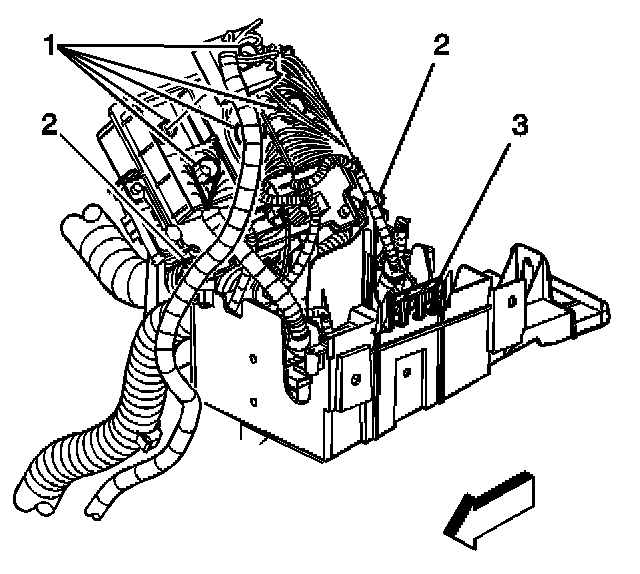 1
2
2
3