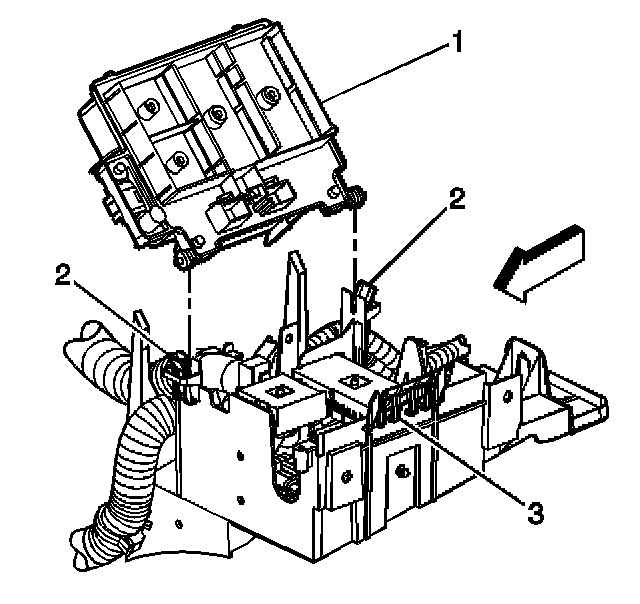 1
2
2
3