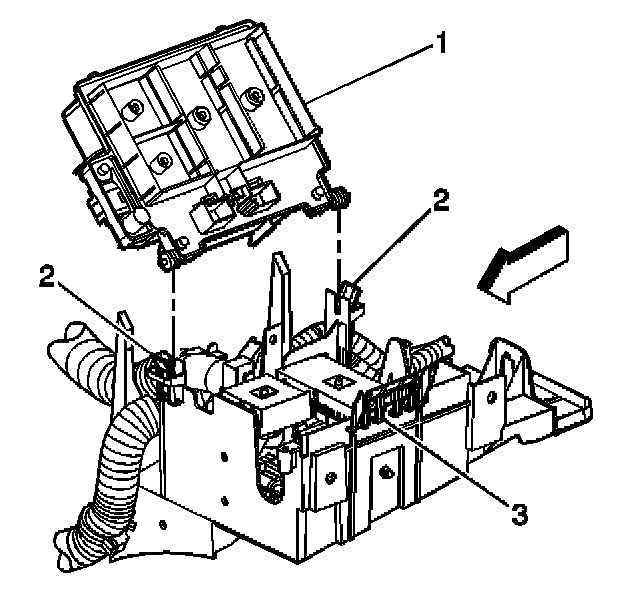 1
2
2
3