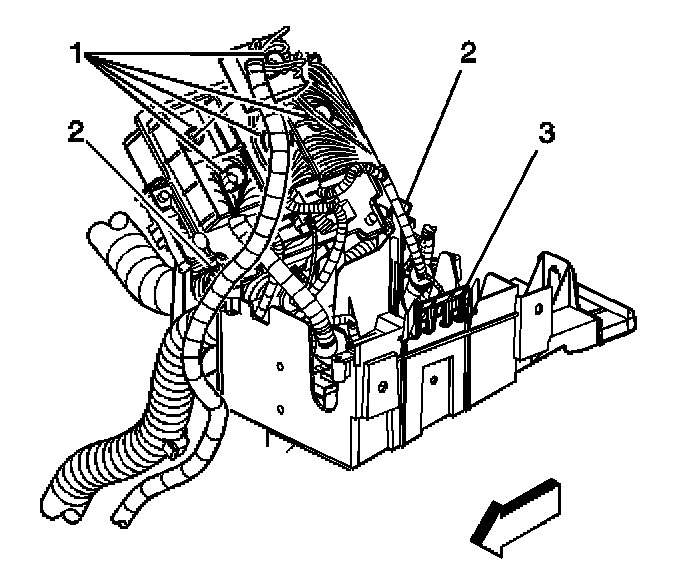 1
2
2
3