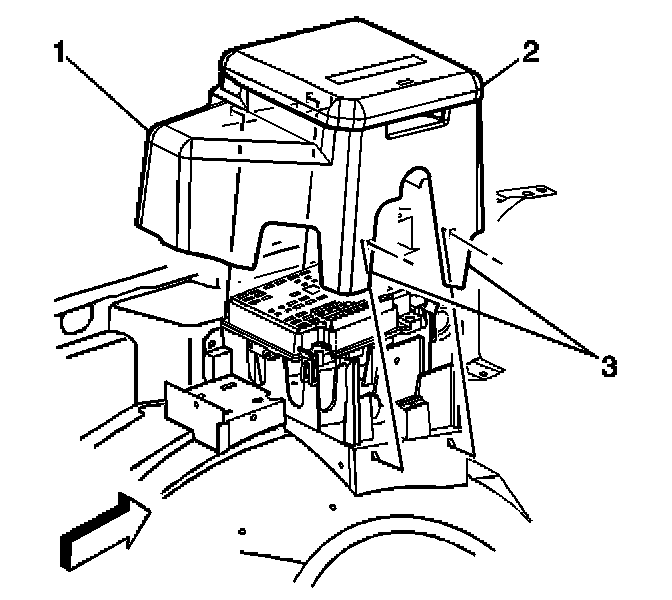 1
2
3