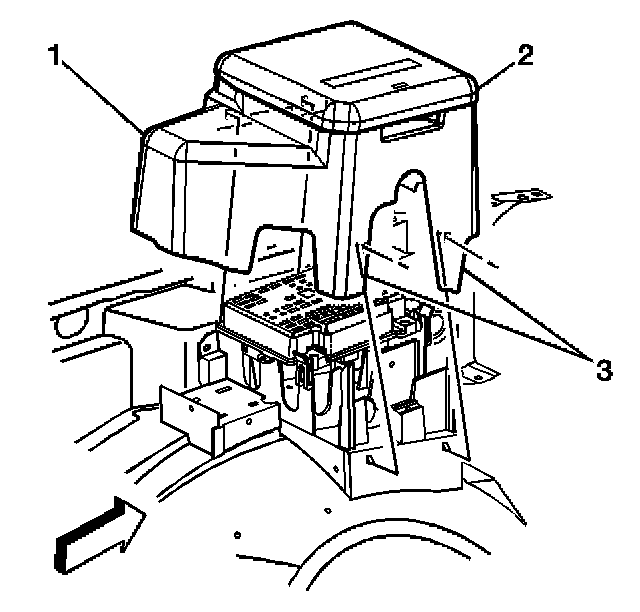 1
2
3