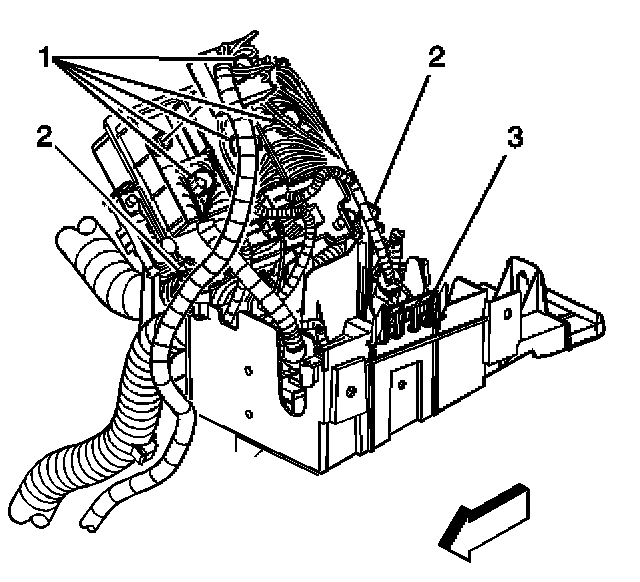 1
2
2
3