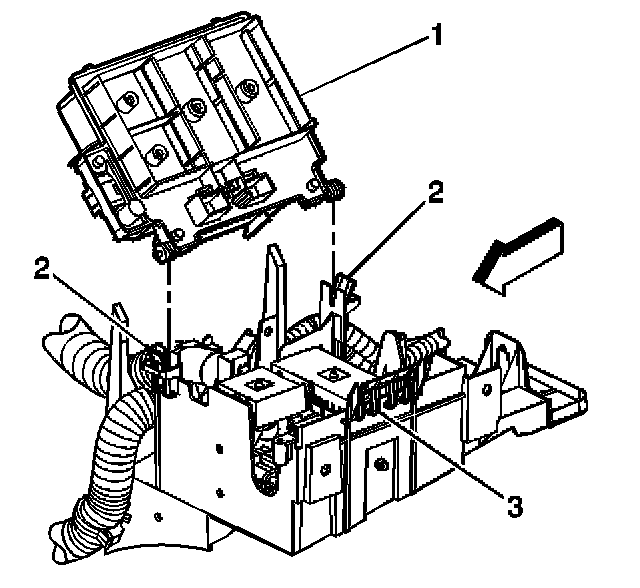 1
2
2
3