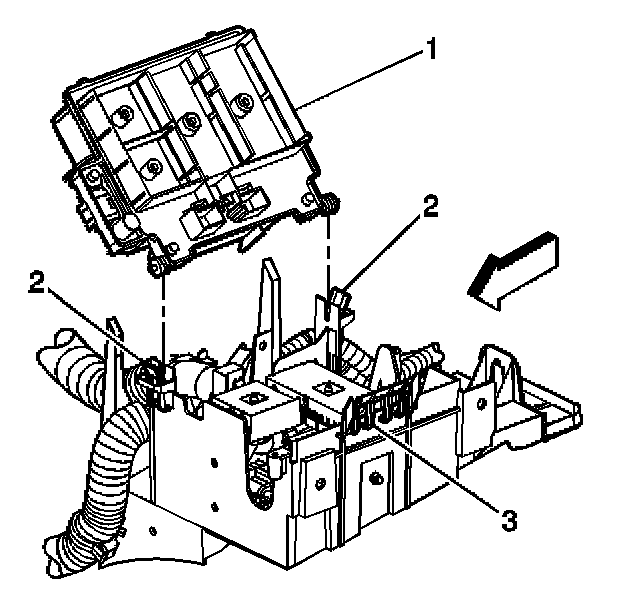 1
2
2
3