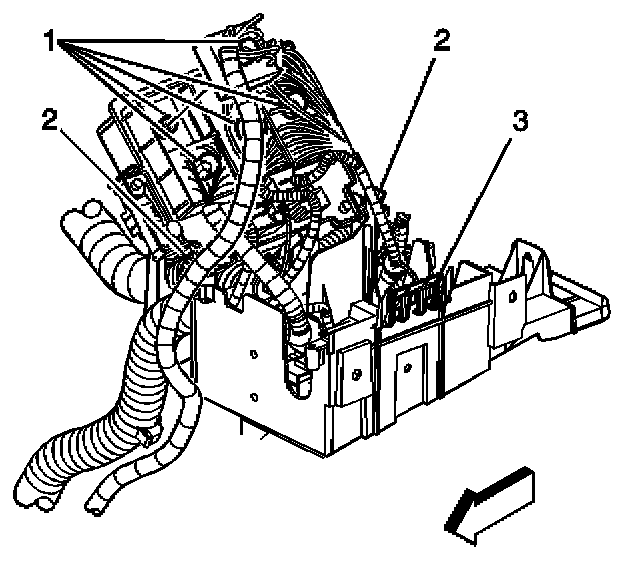 1
2
2
3