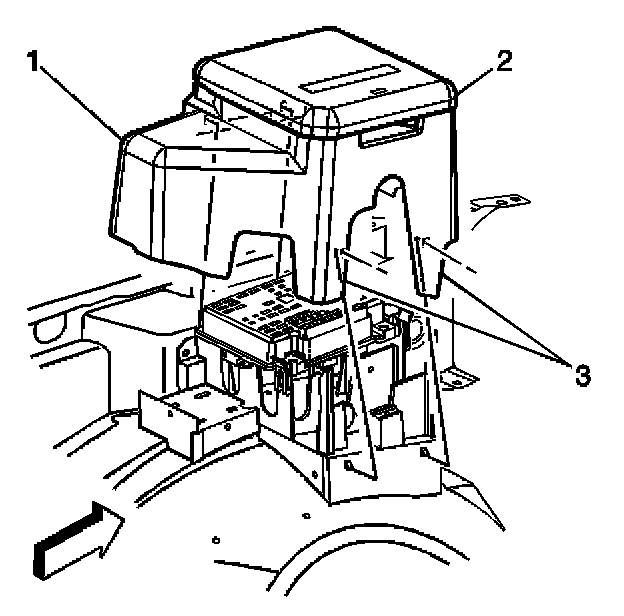 1
2
3