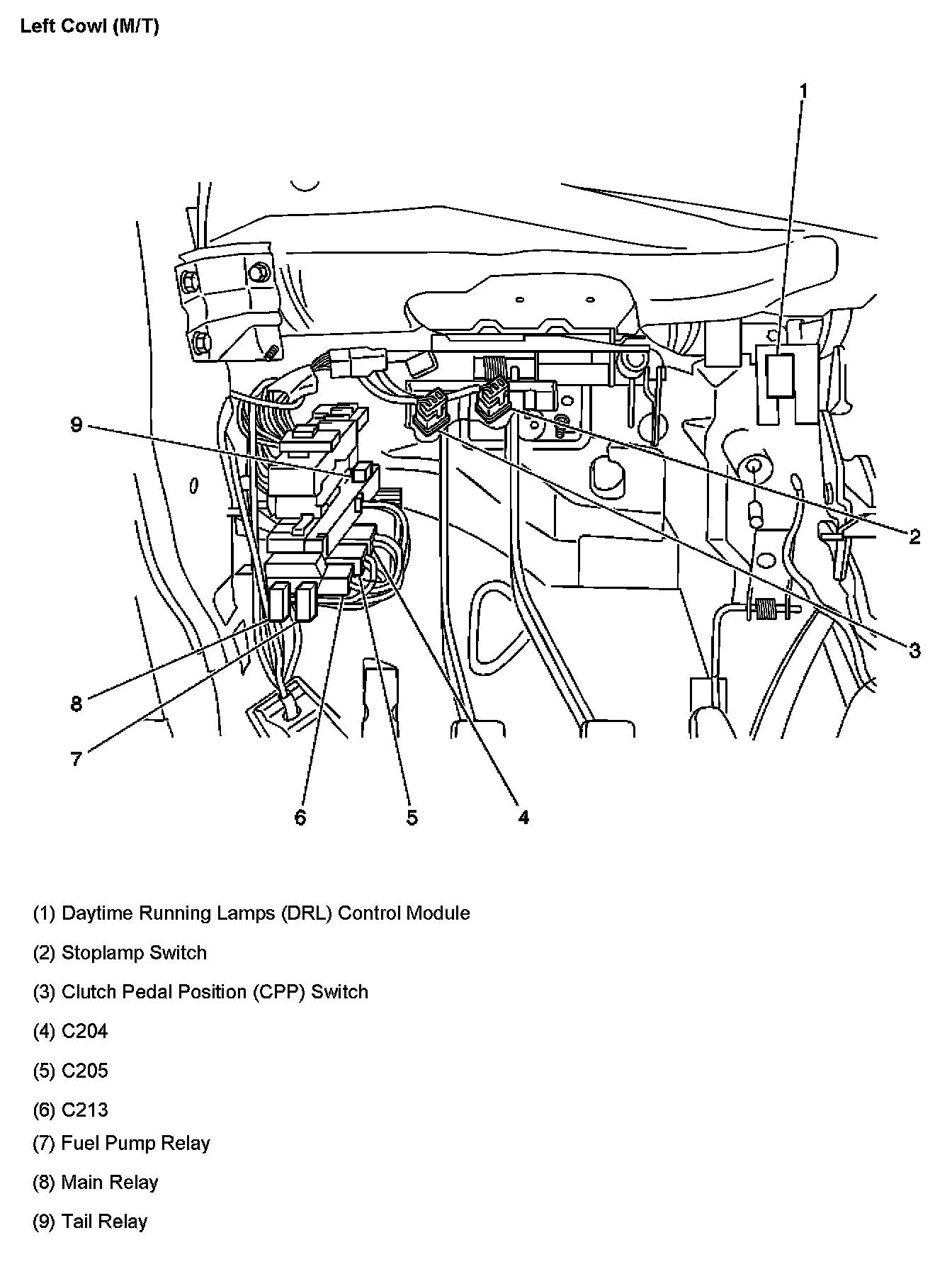 Left Cowl (M/T)

1

9

2

3

8

7

6

5

4

(1) Daytime Running Lamps (DRL) Control Module

(2) Stoplamp Switch

(3) Clutch Pedal Position (CPP) Switch

(4) C204

(5) C205

(6) C213

(7) Fuel Pump Relay

(8) Main Relay

(9) Tail Relay