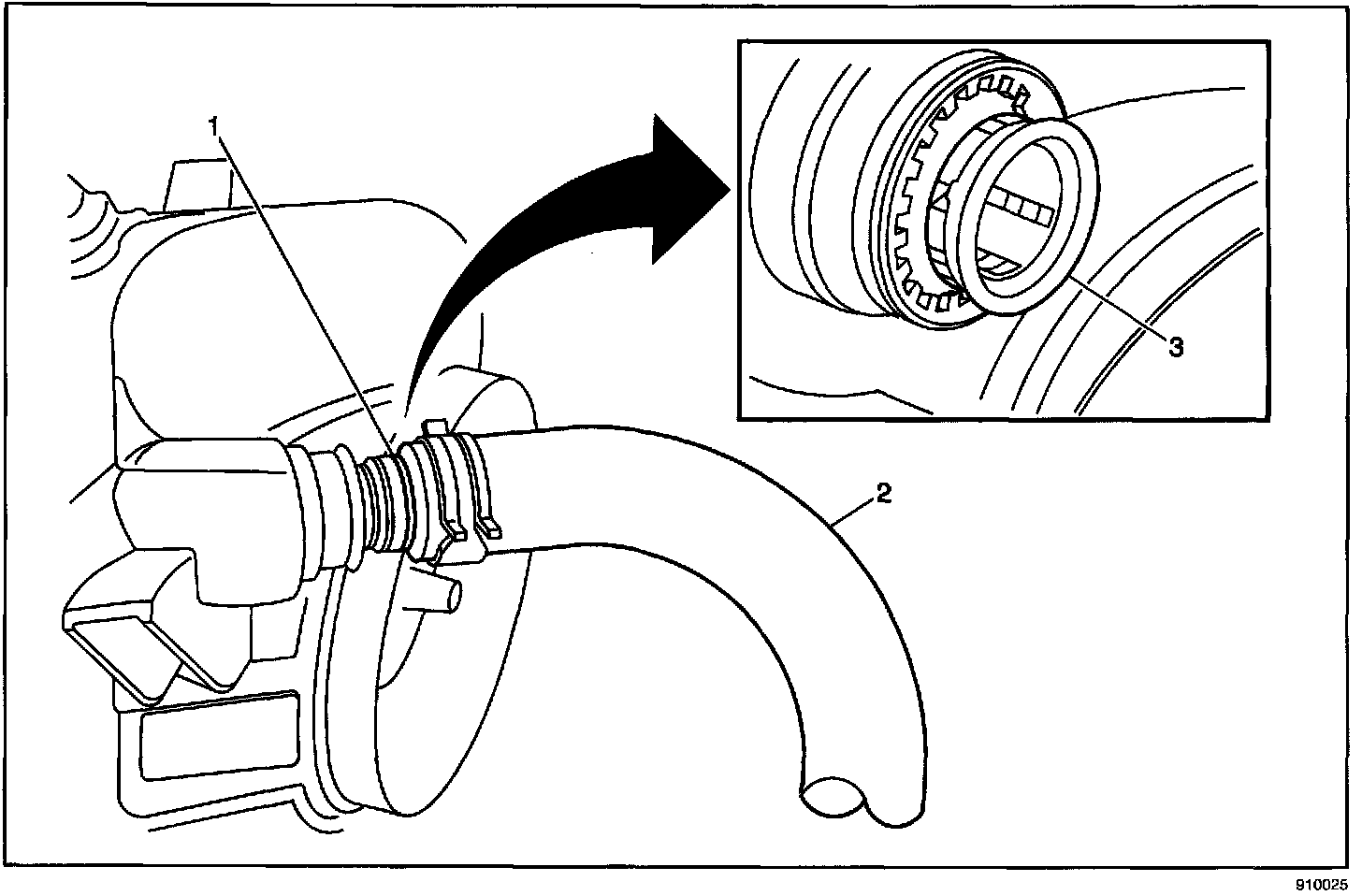 1
3
2
910025