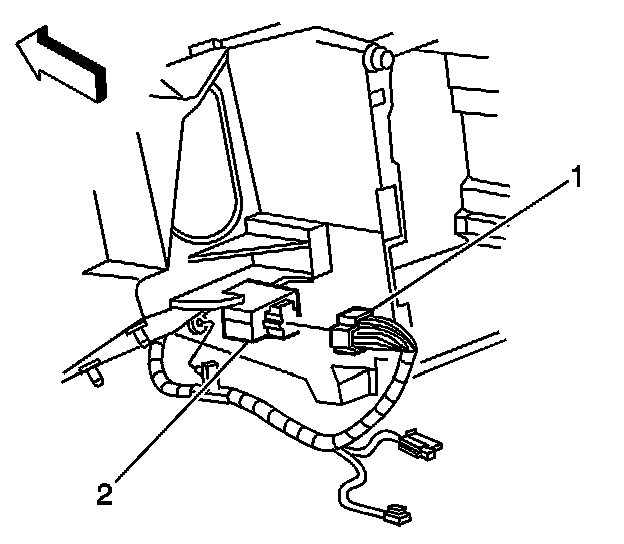 1
2