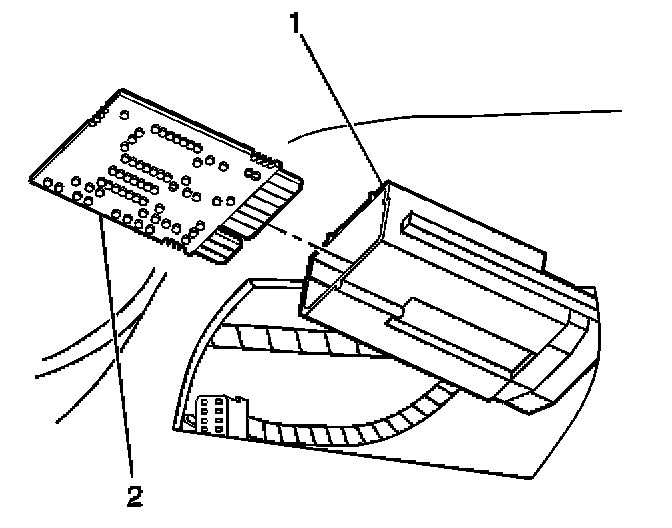 1

2