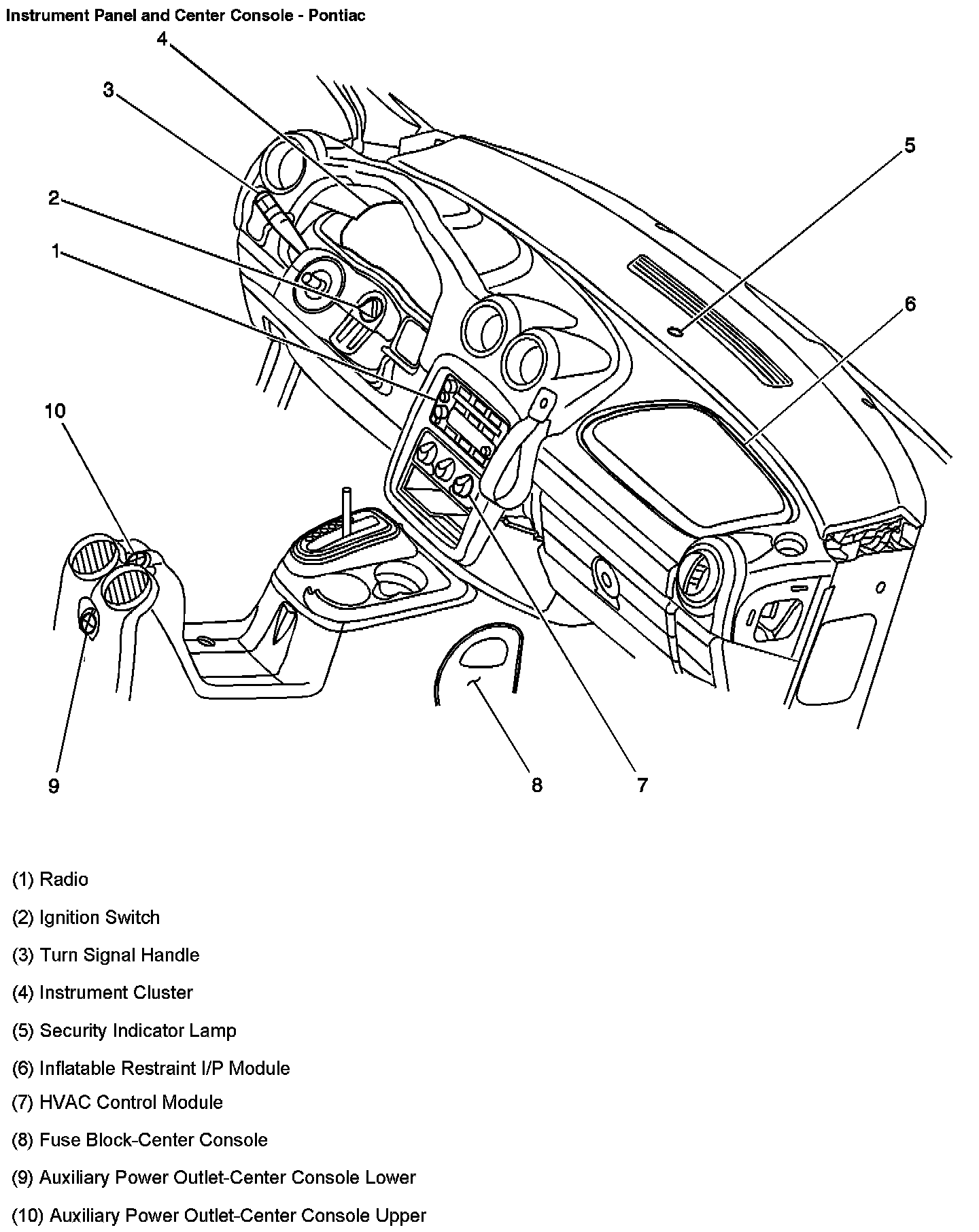 Instrument Panel and Center Console - Pontiac

4
3
5
2
1
6
10
9
8
7

(1) Radio

(2) Ignition Switch

(3) Turn Signal Handle

(4) Instrument Cluster

(5) Security Indicator Lamp

(6) Inflatable Restraint I/P Module

(7) HVAC Control Module

(8) Fuse Block-Center Console

(9) Auxiliary Power Outlet-Center Console Lower

(10) Auxiliary Power Outlet-Center Console Upper