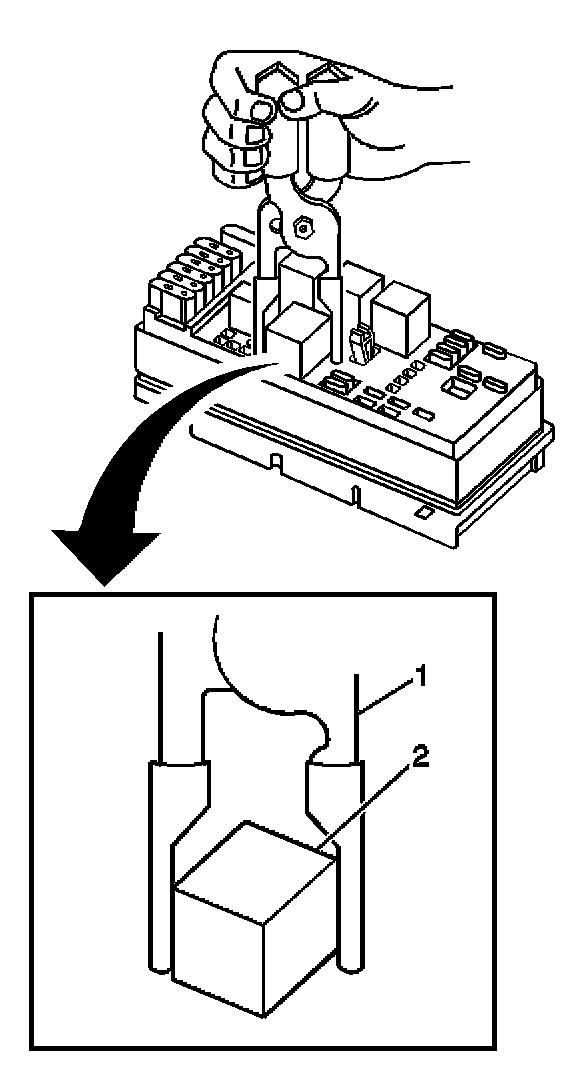 1
2