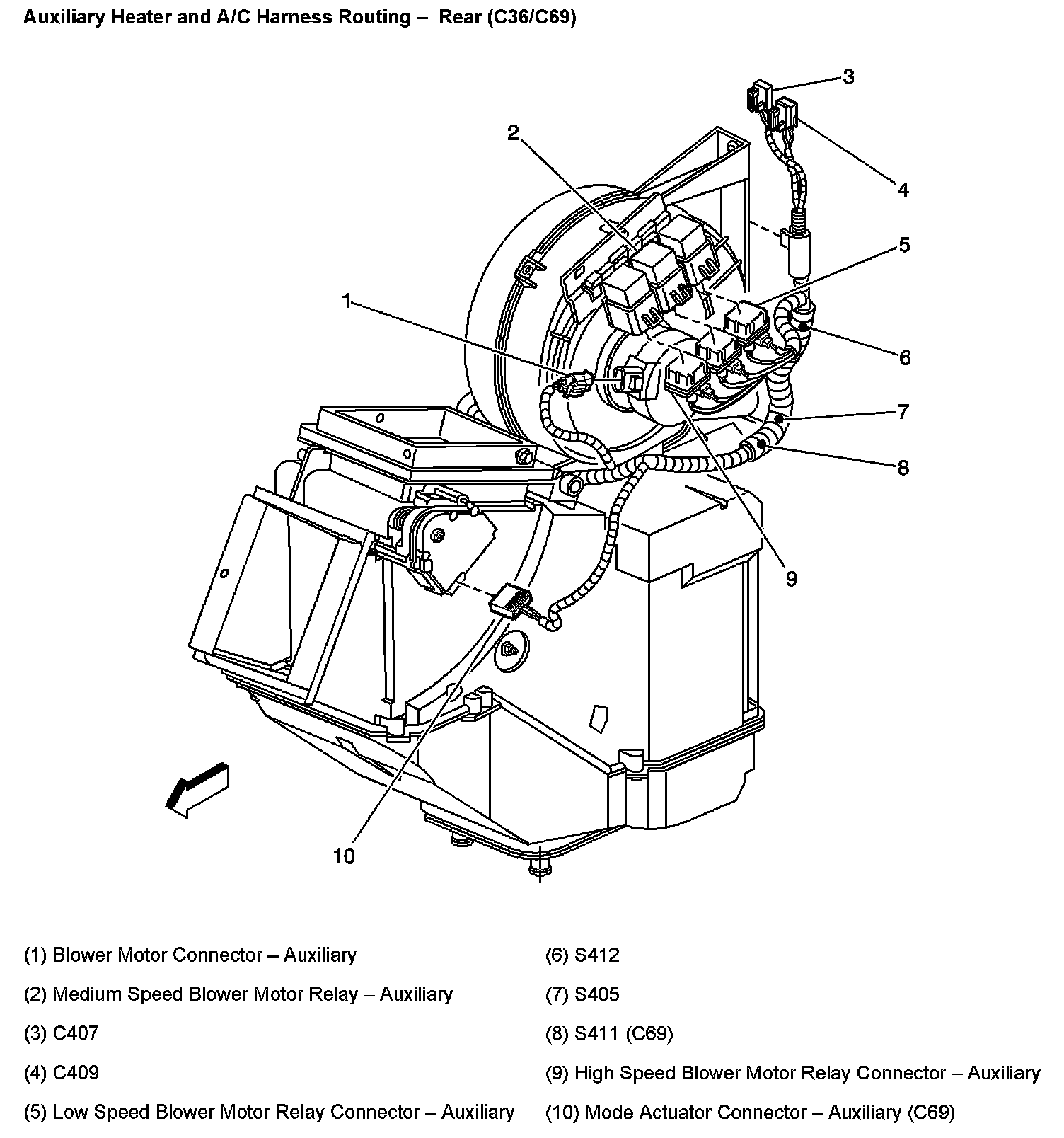 Auxiliary Heater and A/C Harness Routing – Rear (C36/C69)

3
2
4
5
1
6
7
8
9
10

(1) Blower Motor Connector – Auxiliary

(2) Medium Speed Blower Motor Relay – Auxiliary

(3) C407

(4) C409

(5) Low Speed Blower Motor Relay Connector – Auxiliary

(6) S412

(7) S405

(8) S411 (C69)

(9) High Speed Blower Motor Relay Connector – Auxiliary

(10) Mode Actuator Connector – Auxiliary (C69)