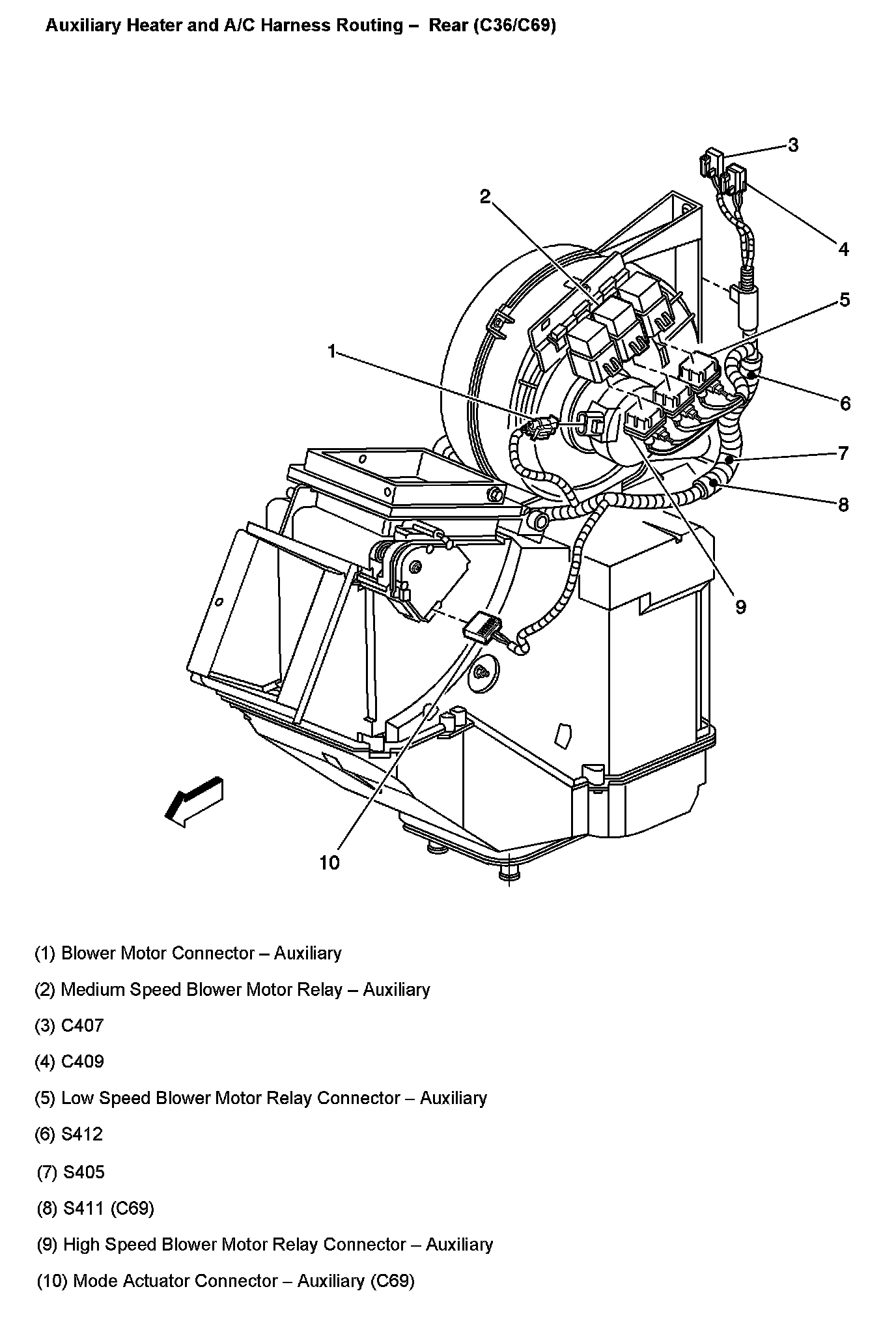 Auxiliary Heater and A/C Harness Routing – Rear (C36/C69)

3
2
4
5
1
6
7
8
9
10

(1) Blower Motor Connector – Auxiliary

(2) Medium Speed Blower Motor Relay – Auxiliary

(3) C407

(4) C409

(5) Low Speed Blower Motor Relay Connector – Auxiliary

(6) S412

(7) S405

(8) S411 (C69)

(9) High Speed Blower Motor Relay Connector – Auxiliary

(10) Mode Actuator Connector – Auxiliary (C69)