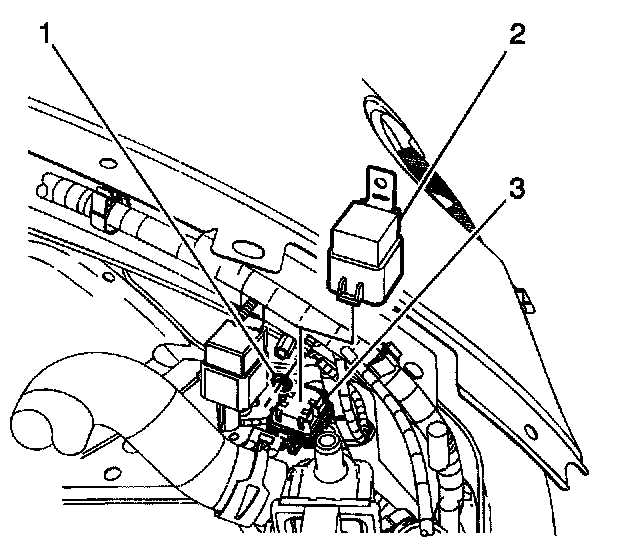 1
2
3