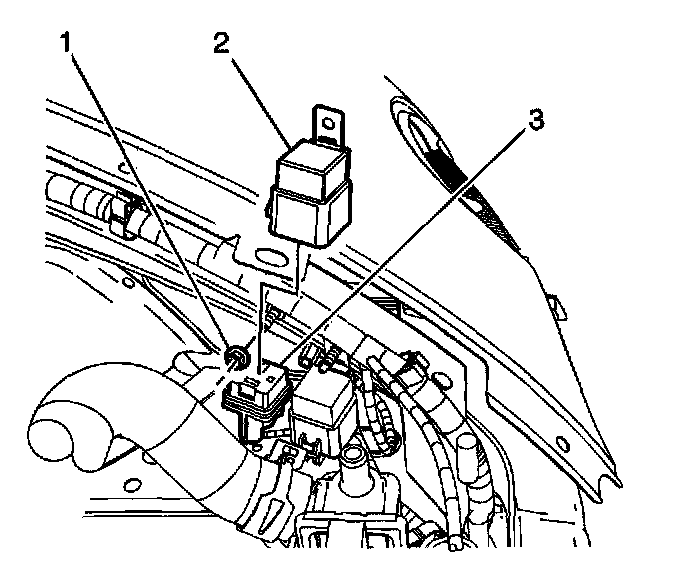 1
2
3