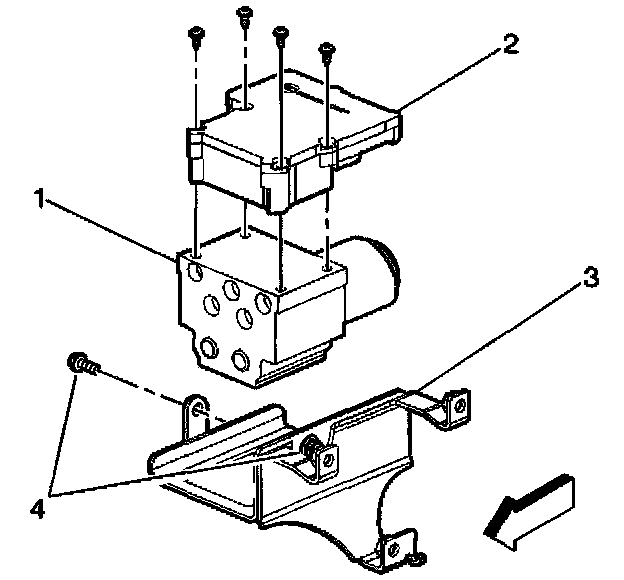 2
1
3
4