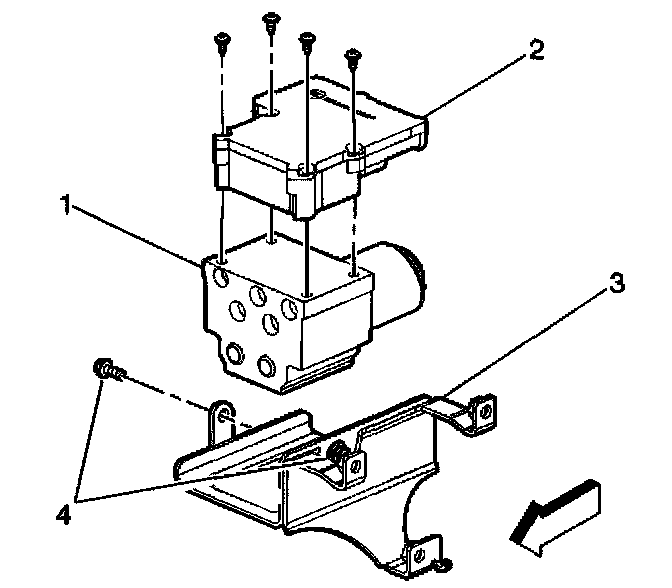 2
1
3
4