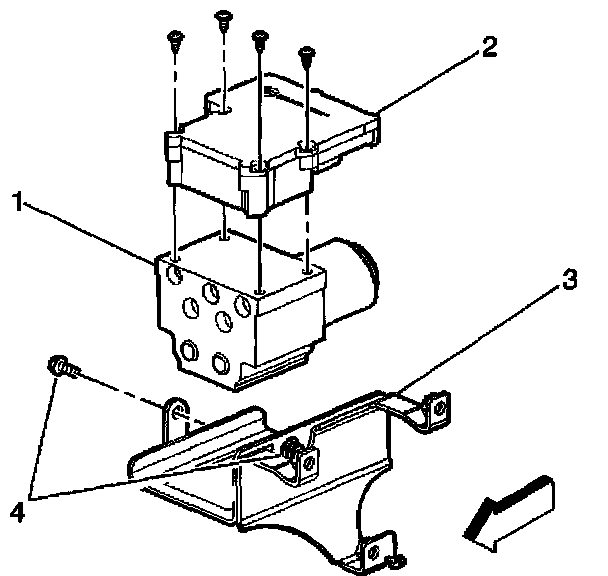 2
1
3
4