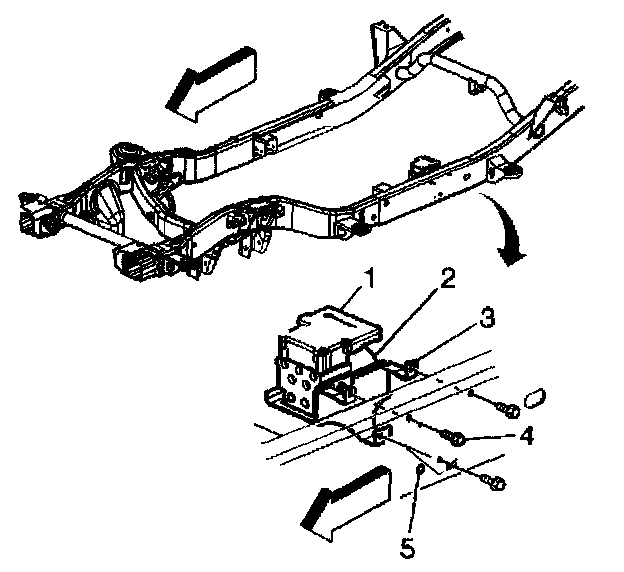 1
2
3
4
5