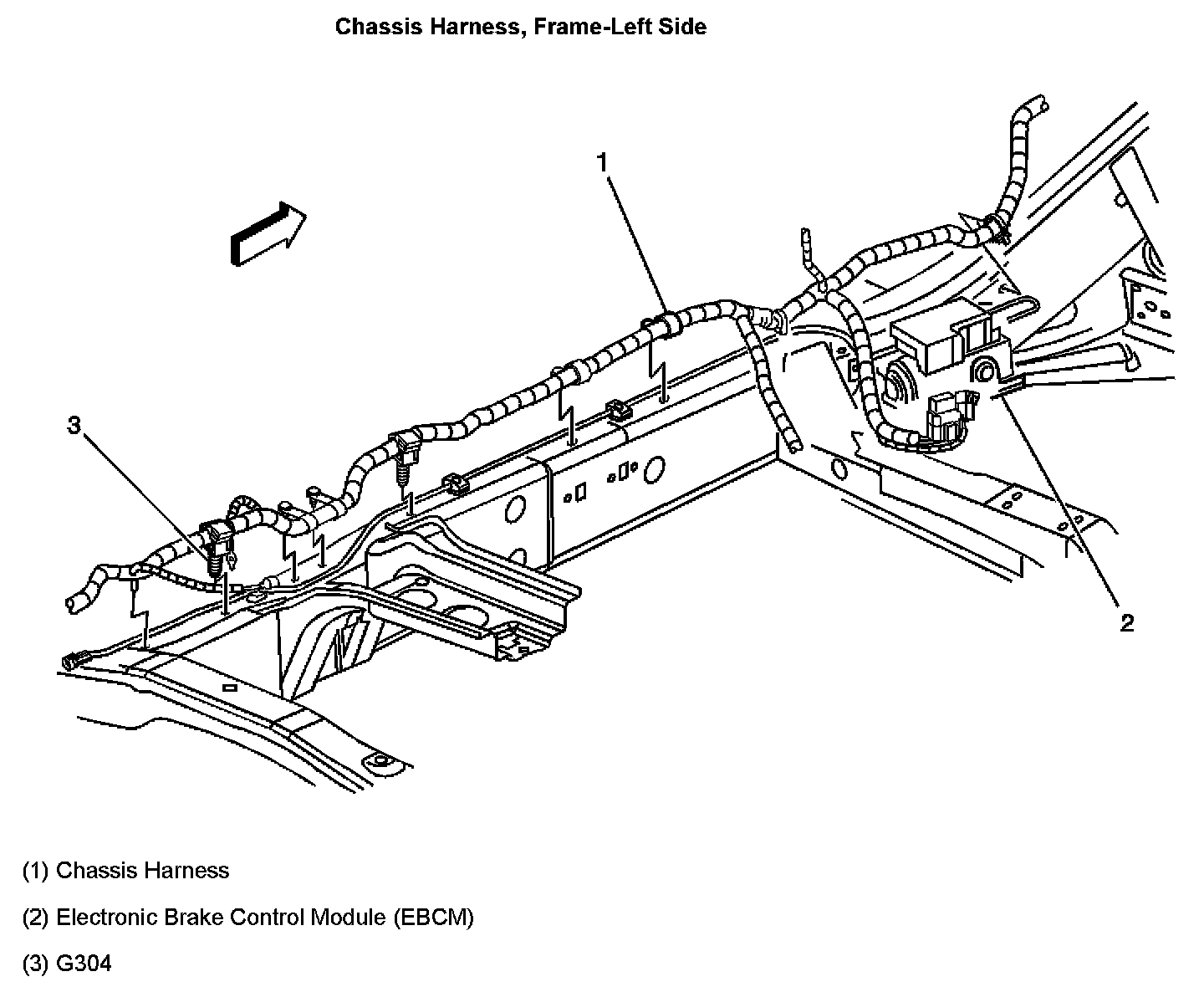 Chassis Harness, Frame-Left Side

1

3

2

(1) Chassis Harness

(2) Electronic Brake Control Module (EBCM)

(3) G304