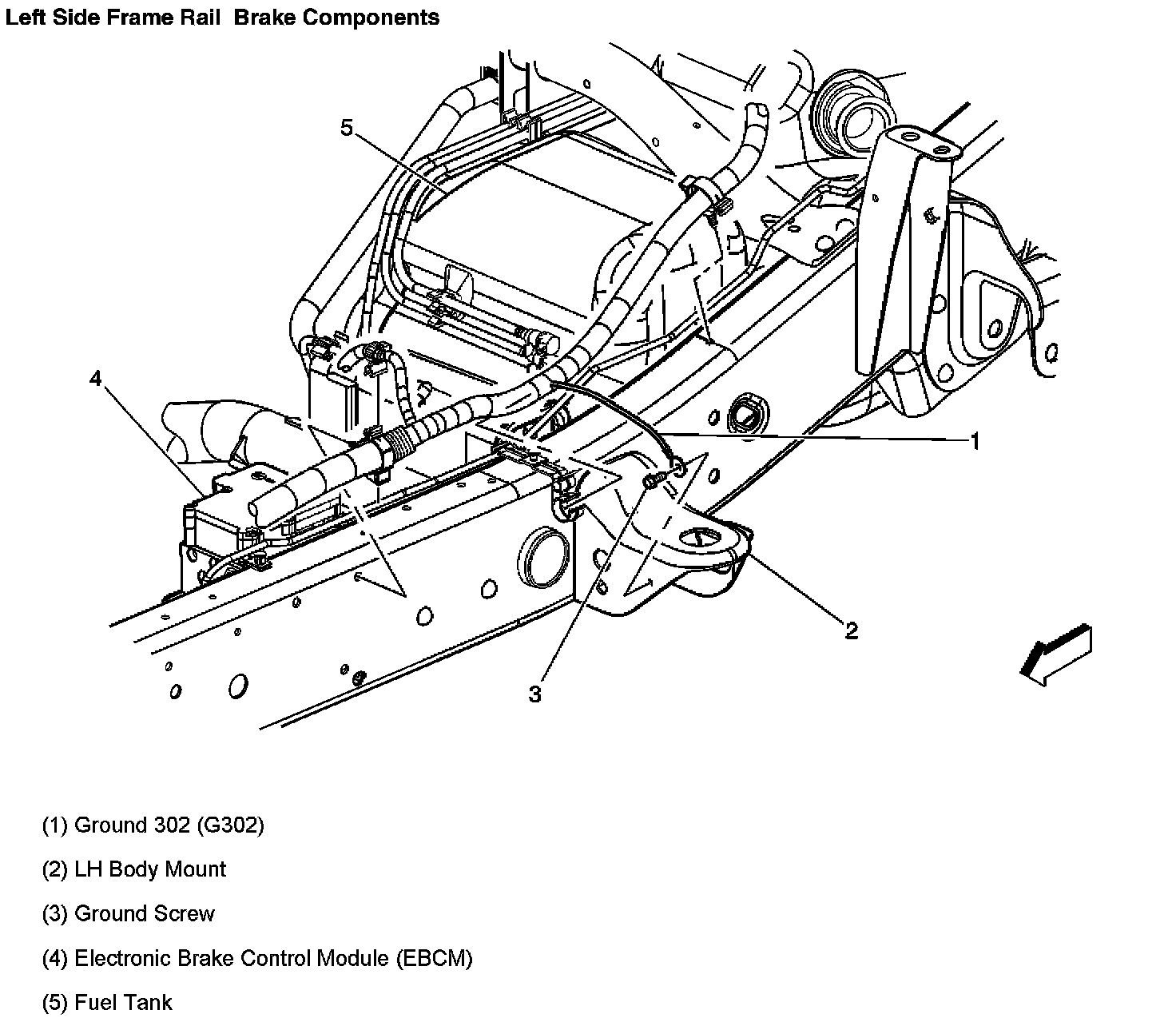 Left Side Frame Rail Brake Components

5

4

1

2

3

(1) Ground 302 (G302)

(2) LH Body Mount

(3) Ground Screw

(4) Electronic Brake Control Module (EBCM)

(5) Fuel Tank