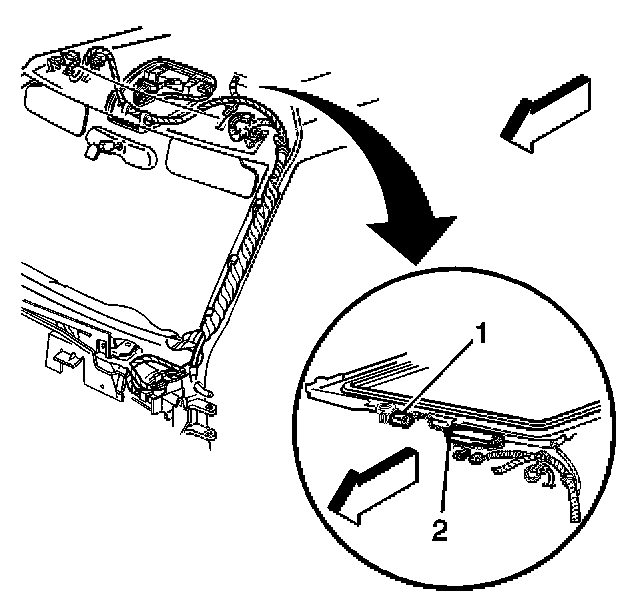 1
2