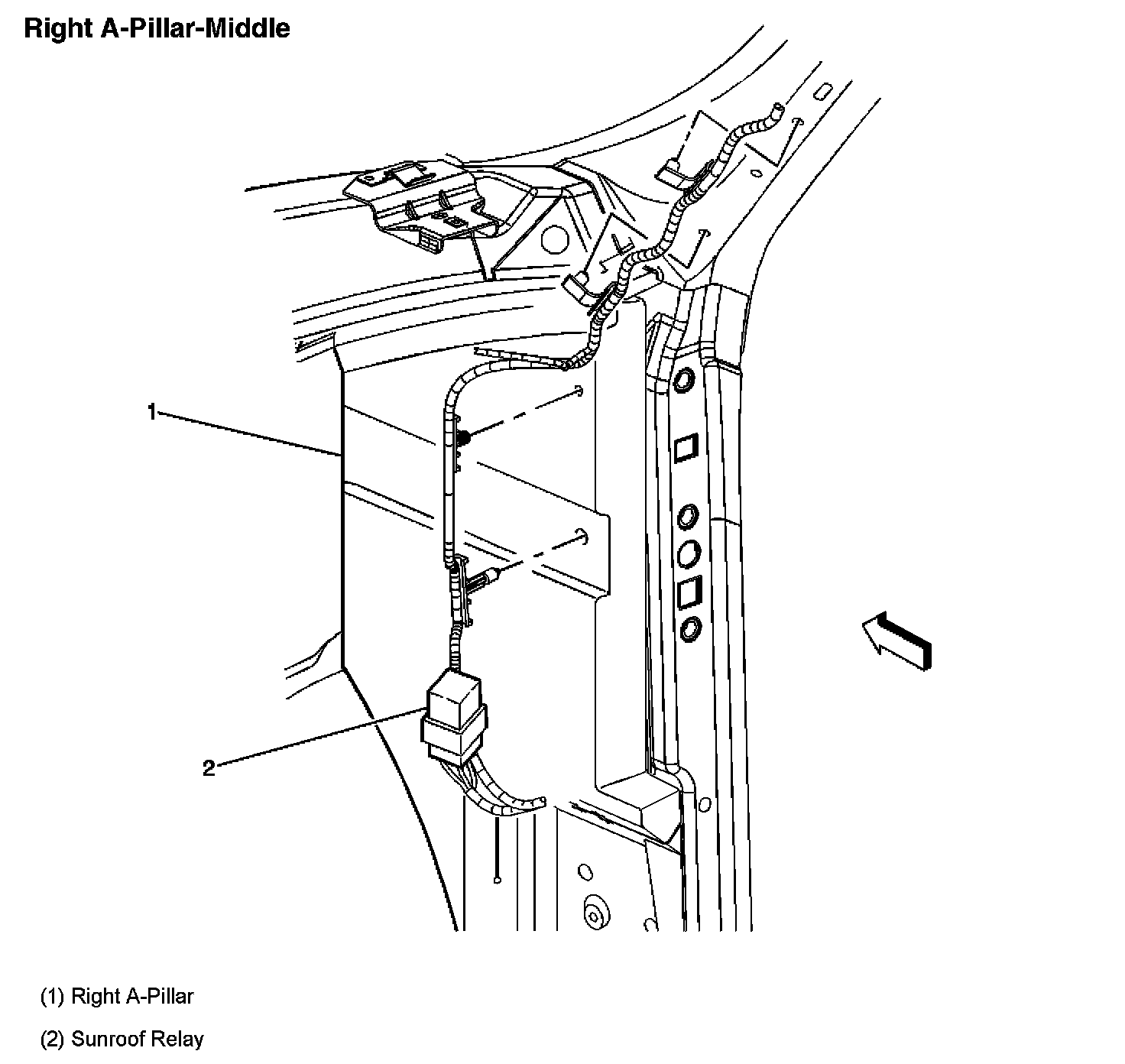 Right A-Pillar-Middle

1

2

(1) Right A-Pillar

(2) Sunroof Relay