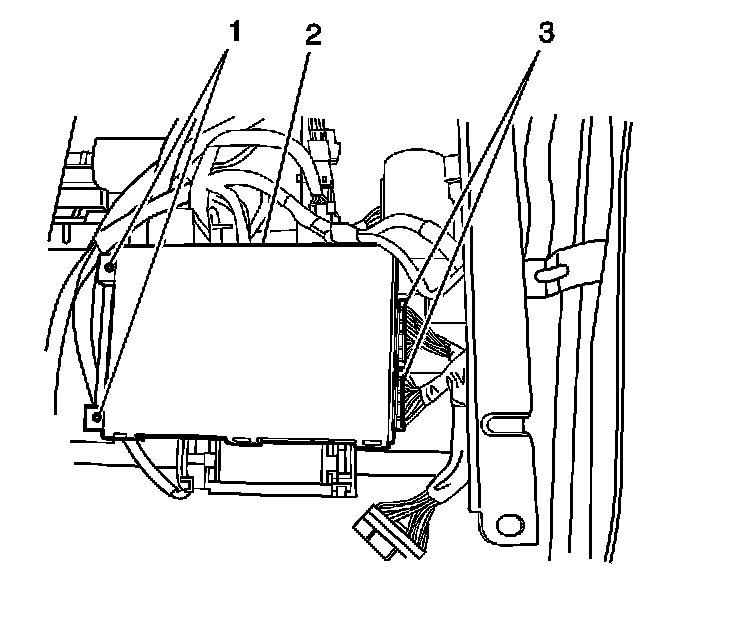 1
2
3