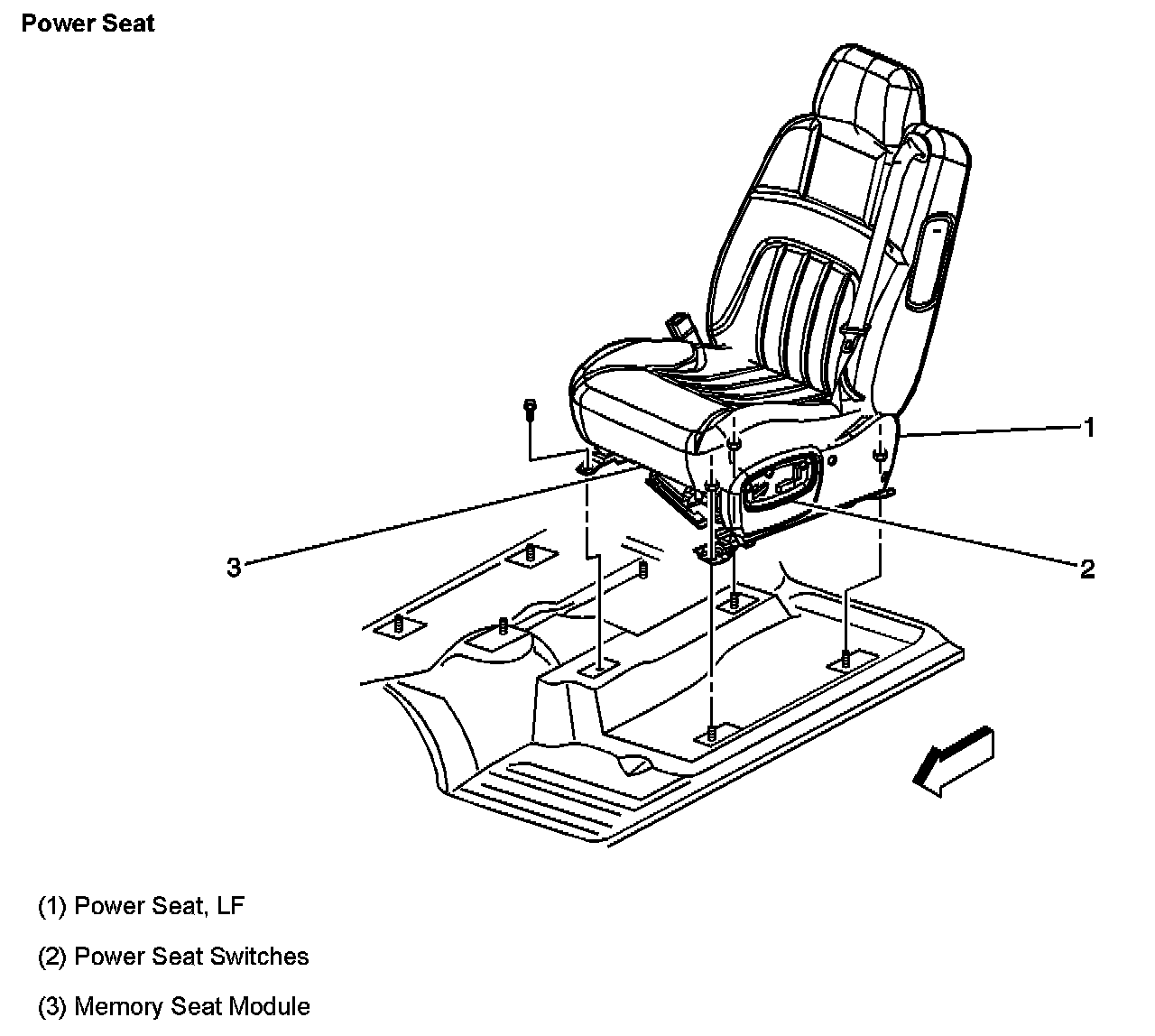 Power Seat

1

3

2

(1) Power Seat, LF

(2) Power Seat Switches

(3) Memory Seat Module