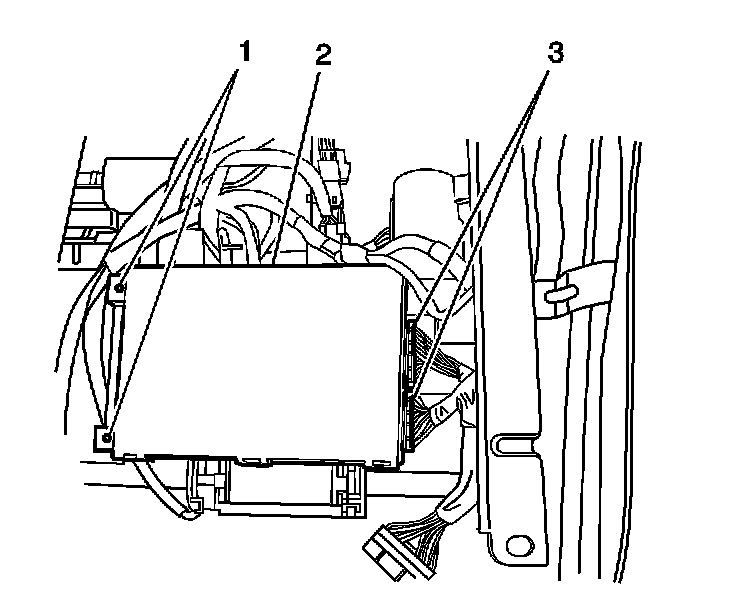 1
2
3